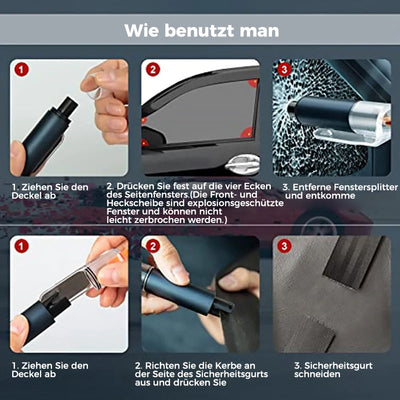 Wie benutzt man

1

2

3

1. Ziehen Sie den Deckel ab

2. Drücken Sie fest auf die vier Ecken des Seitenfensters.(Die Front- und Heckscheibe sind explosionsgeschützte Fenster und können nicht leicht zerbrochen werden.)

3. Entferne Fenstersplitter und entkomme

1

2

3

1. Ziehen Sie den Deckel ab

2. Richten Sie die Kerbe an der Seite des Sicherheitsgurts aus und drücken Sie

3. Sicherheitsgurt schneiden