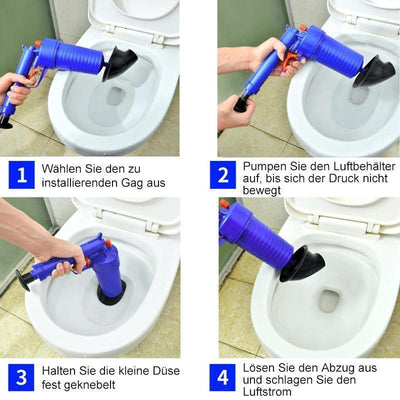 1 Wählen Sie den zu installierenden Gag aus

2 Pumpen Sie den Luftbehälter auf, bis sich der Druck nicht bewegt

3 Halten Sie die kleine Düse fest geknebelt

4 Lösen Sie den Abzug aus und schlagen Sie den Luftstrom