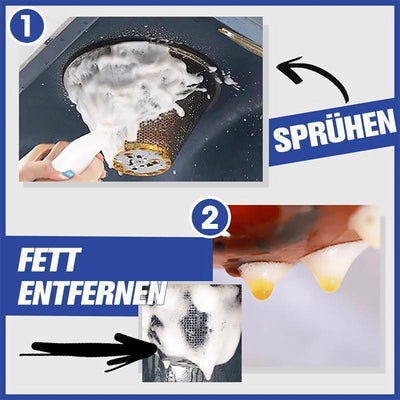 1

SPRÜHEN

2

FETT ENTFERNEN