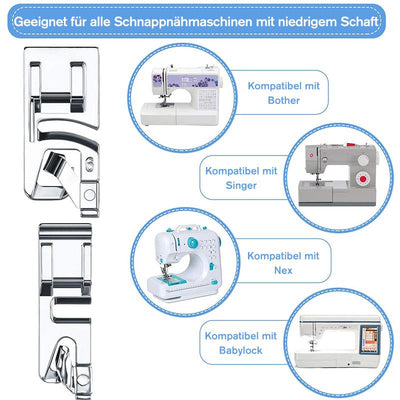 Geeignet für alle Schnappnähmaschinen mit niedrigem Schaft

Kompatibel mit Bother

Kompatibel mit Singer

Kompatibel mit Nex

Kompatibel mit Babylock