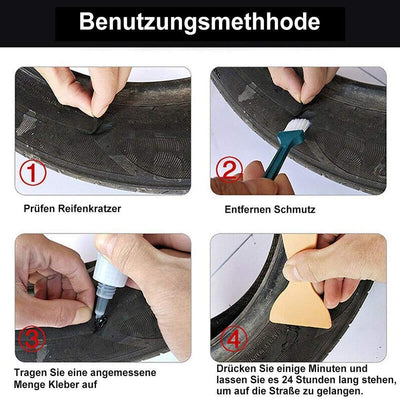 Benutzungsmethhode

①

Prüfen Reifenkratzer

②

Entfernen Schmutz

③

Tragen Sie eine angemessene Menge Kleber auf

④

Drücken Sie einige Minuten und lassen Sie es 24 Stunden lang stehen, um auf die Straße zu gelangen.