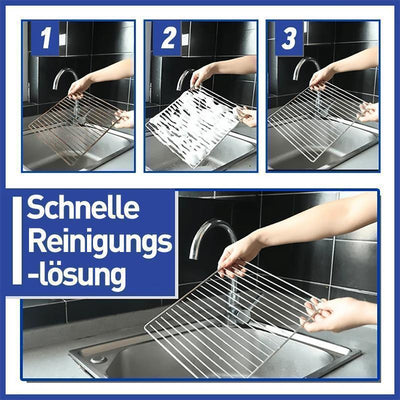 1

2

3

Schnelle Reinigungs -lösung