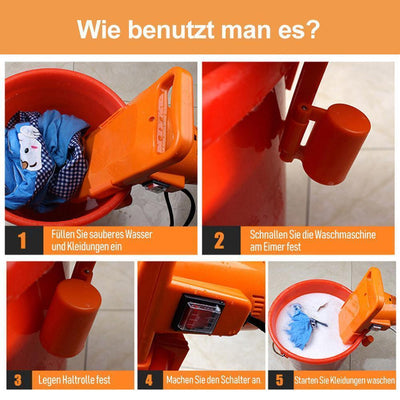 Wie benutzt man es?

1 Füllen Sie sauberes Wasser und Kleidungen ein

2 Schnallen Sie die Waschmaschine am Eimer fest

3 Legen Haltrolle fest

4 Machen Sie den Schalter an.

5 Starten Sie Kleidungen waschen