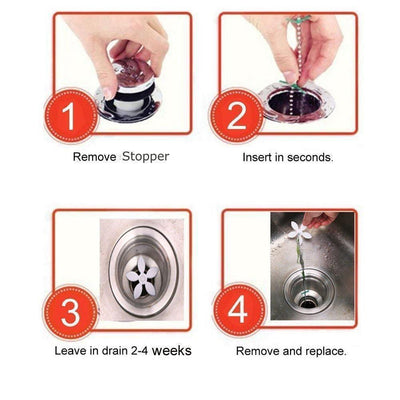 1

Remove Stopper

2

Insert in seconds.

3

Leave in drain 2-4 weeks

4

Remove and replace.