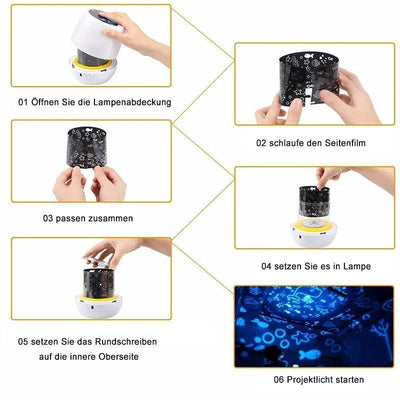 01 Öffnen Sie die Lampenabdeckung

02 schlaufe den Seitenfilm

03 passen zusammen

04 setzen Sie es in Lampe

05 setzen Sie das Rundschreiben auf die innere Oberseite

06 Projektlicht starten