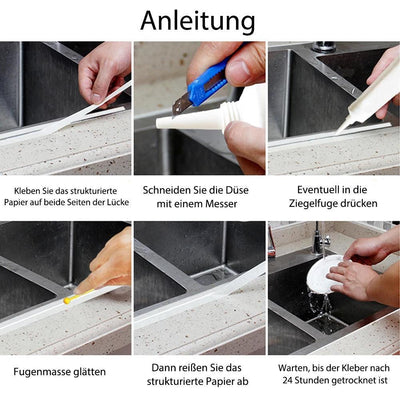 Anleitung

Kleben Sie das strukturierte Papier auf beide Seiten der Lücke

Schneiden Sie die Düse mit einem Messer

Eventuell in die Ziegelfuge drücken

Fugenmasse glätten

Dann reißen Sie das strukturierte Papier ab

Warten, bis der Kleber nach 24 Stunden getrocknet ist