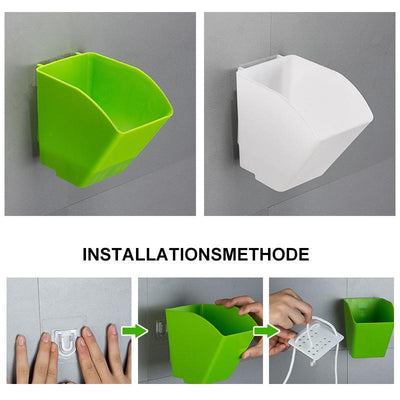 INSTALLATIONSMETHODE