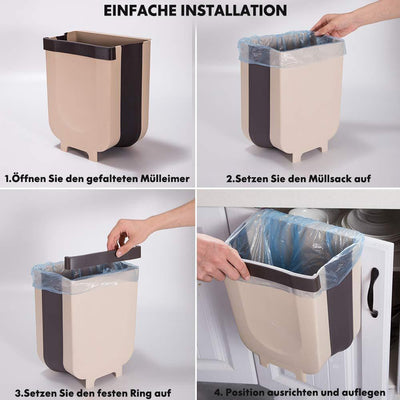 EINFACHE INSTALLATION

1.Öffnen Sie den gefalteten Mülleimer

2.Setzen Sie den Müllsack auf

3.Setzen Sie den festen Ring auf

4. Position ausrichten und auflegen